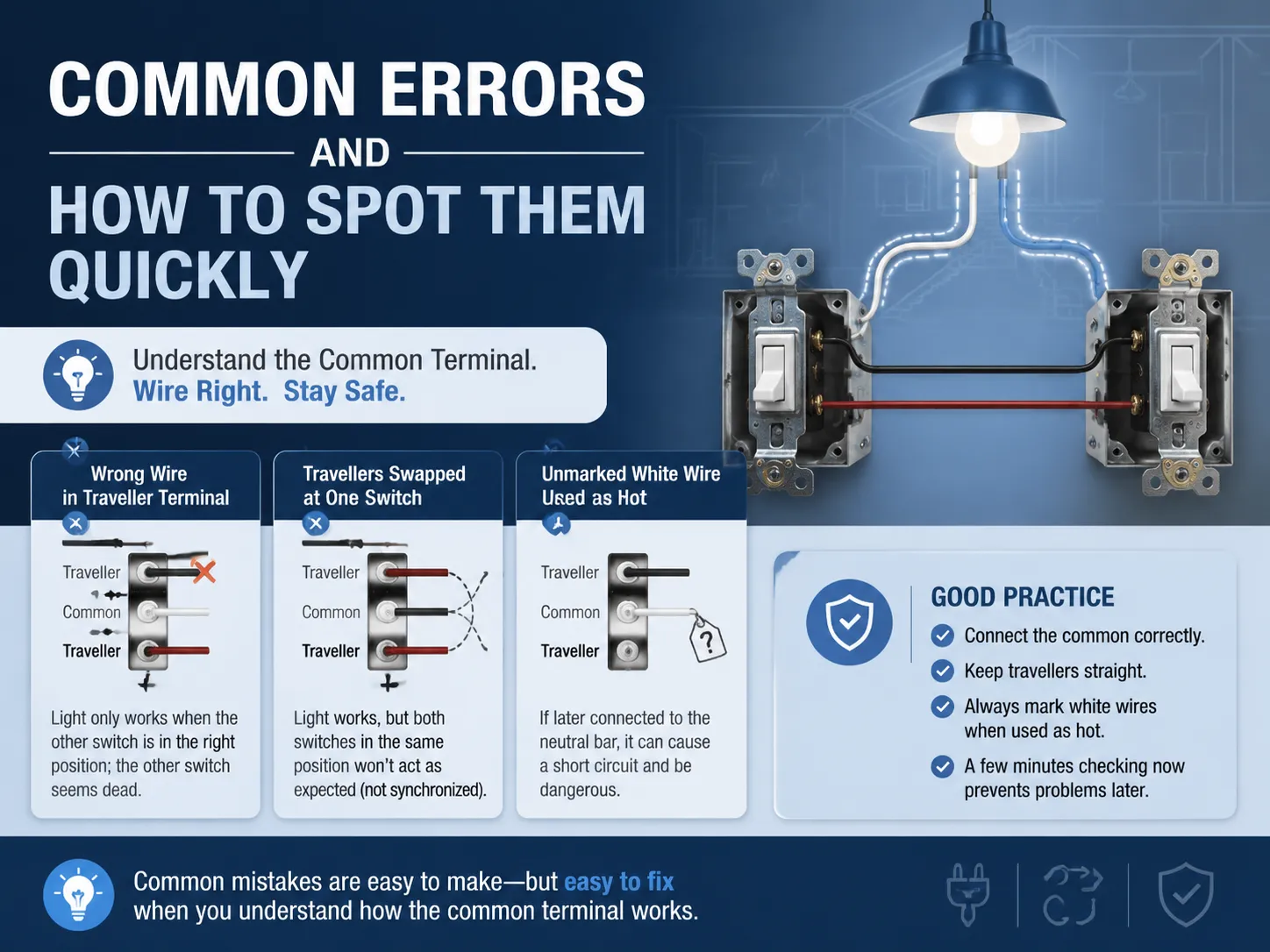 COMMON ERRORS
AND
HOW TO SPOT THEM QUICKLY

Understand the Common Terminal.
Wire Right. Stay Safe.

Wrong Wire in Traveller Terminal

Traveller
Common
Traveller

Light only works when the other switch is in the right position; the other switch seems dead.

Travellers Swapped at One Switch

Traveller
Common
Traveller

Light works, but both switches in the same position won't act as expected (not synchronized).

Unmarked White Wire Used as Hot

Traveller
Common
Traveller

?

If later connected to the neutral bar, it can cause a short circuit and be dangerous.

GOOD PRACTICE
Connect the common correctly.
Keep travellers straight.
Always mark white wires when used as hot.
A few minutes checking now prevents problems later.

Common mistakes are easy to make—but easy to fix when you understand how the common terminal works.