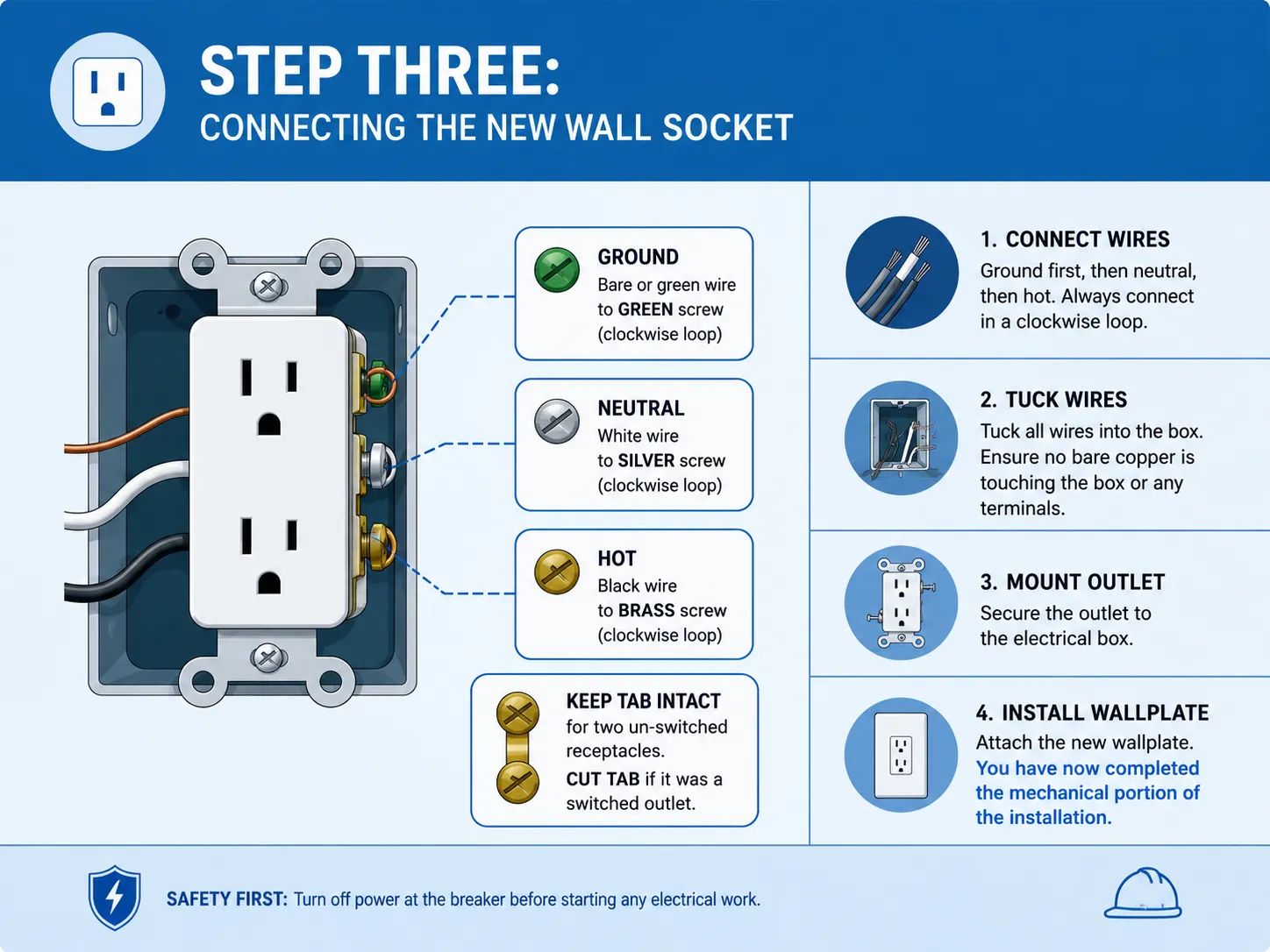 STEP THREE:
CONNECTING THE NEW WALL SOCKET

GROUND
Bare or green wire to GREEN screw (clockwise loop)

NEUTRAL
White wire to SILVER screw (clockwise loop)

HOT
Black wire to BRASS screw (clockwise loop)

KEEP TAB INTACT for two un-switched receptacles.
CUT TAB if it was a switched outlet.

1. CONNECT WIRES
Ground first, then neutral, then hot. Always connect in a clockwise loop.

2. TUCK WIRES
Tuck all wires into the box. Ensure no bare copper is touching the box or any terminals.

3. MOUNT OUTLET
Secure the outlet to the electrical box.

4. INSTALL WALLPLATE
Attach the new wallplate. You have now completed the mechanical portion of the installation.

SAFETY FIRST: Turn off power at the breaker before starting any electrical work.