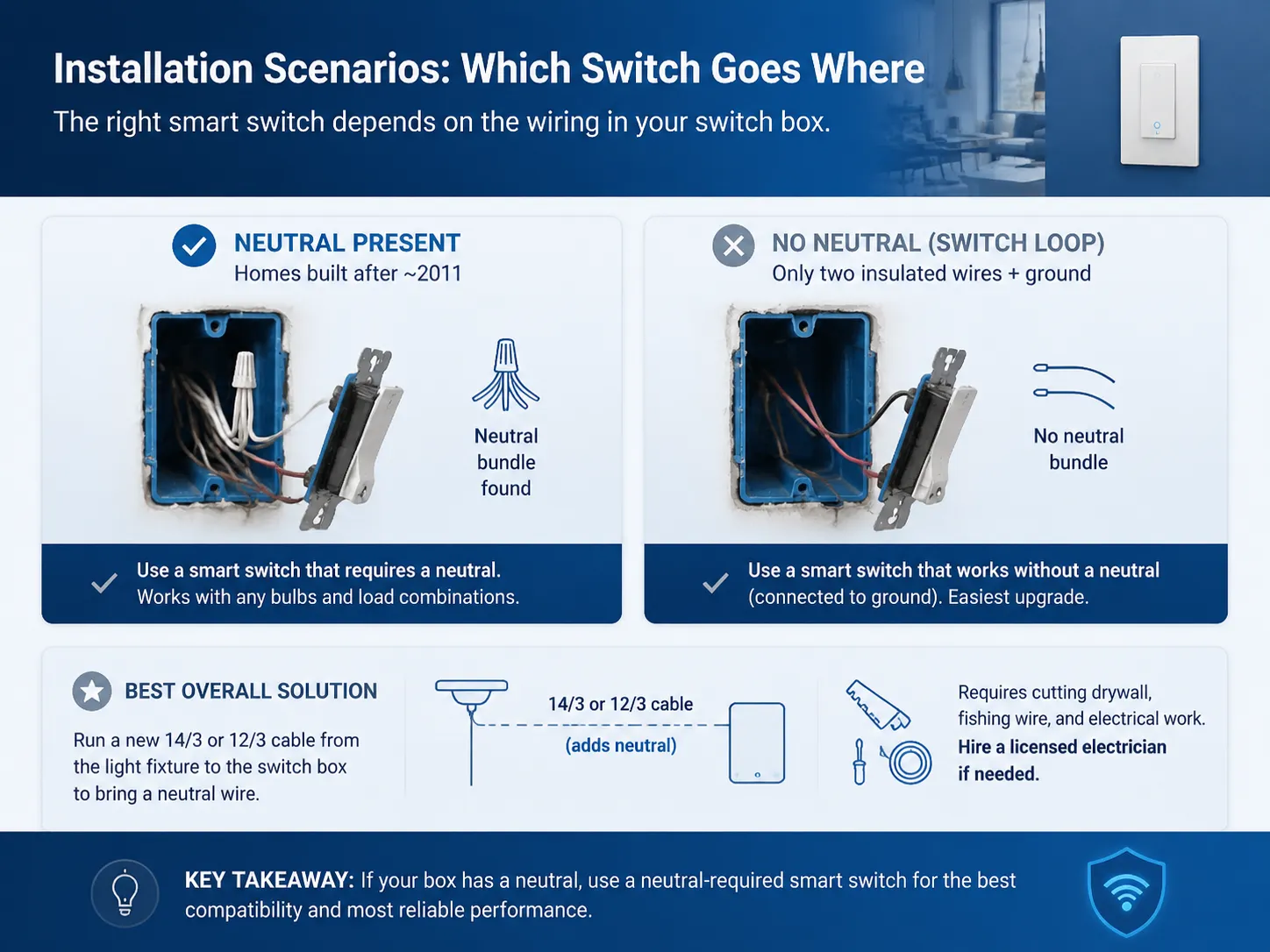 Installation Scenarios: Which Switch Goes Where

The right smart switch depends on the wiring in your switch box.

NEUTRAL PRESENT
Homes built after ~2011

Neutral bundle found

Use a smart switch that requires a neutral.
Works with any bulbs and load combinations.

NO NEUTRAL (SWITCH LOOP)
Only two insulated wires + ground

No neutral bundle

Use a smart switch that works without a neutral (connected to ground). Easiest upgrade.

BEST OVERALL SOLUTION

Run a new 14/3 or 12/3 cable from the light fixture to the switch box to bring a neutral wire.

14/3 or 12/3 cable
(adds neutral)

Requires cutting drywall, fishing wire, and electrical work.
Hire a licensed electrician if needed.

KEY TAKEAWAY: If your box has a neutral, use a neutral-required smart switch for the best compatibility and most reliable performance.