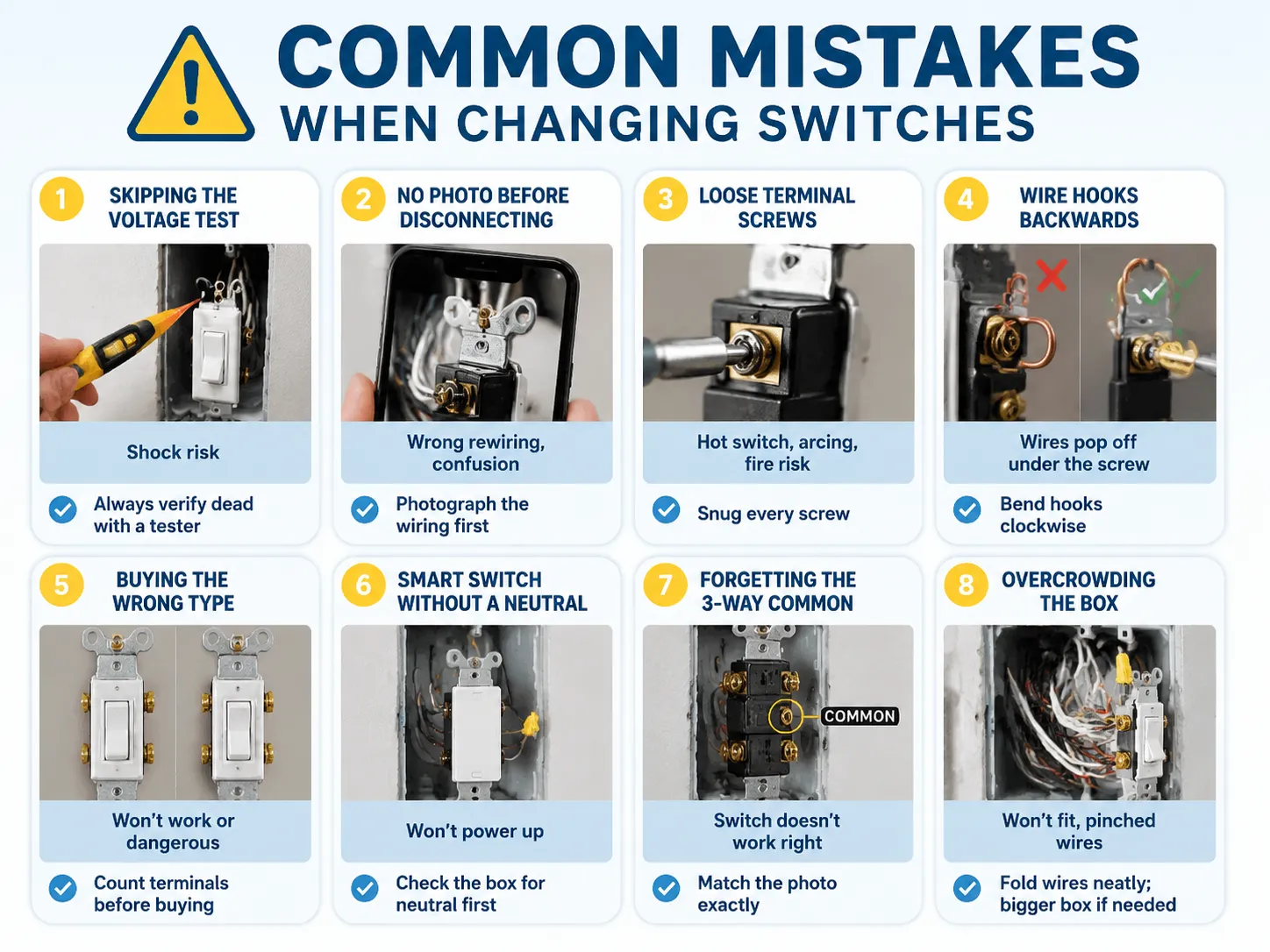 COMMON MISTAKES
WHEN CHANGING SWITCHES

1 SKIPPING THE VOLTAGE TEST

Shock risk

Always verify dead with a tester

2 NO PHOTO BEFORE DISCONNECTING

Wrong rewiring, confusion

Photograph the wiring first

3 LOOSE TERMINAL SCREWS

Hot switch, arcing, fire risk

Snug every screw

4 WIRE HOOKS BACKWARDS

Wires pop off under the screw

Bend hooks clockwise

5 BUYING THE WRONG TYPE

Won't work or dangerous

Count terminals before buying

6 SMART SWITCH WITHOUT A NEUTRAL

Won't power up

Check the box for neutral first

7 FORGETTING THE 3-WAY COMMON

COMMON

Switch doesn't work right

Match the photo exactly

8 OVERCROWDING THE BOX

Won't fit, pinched wires

Fold wires neatly; bigger box if needed