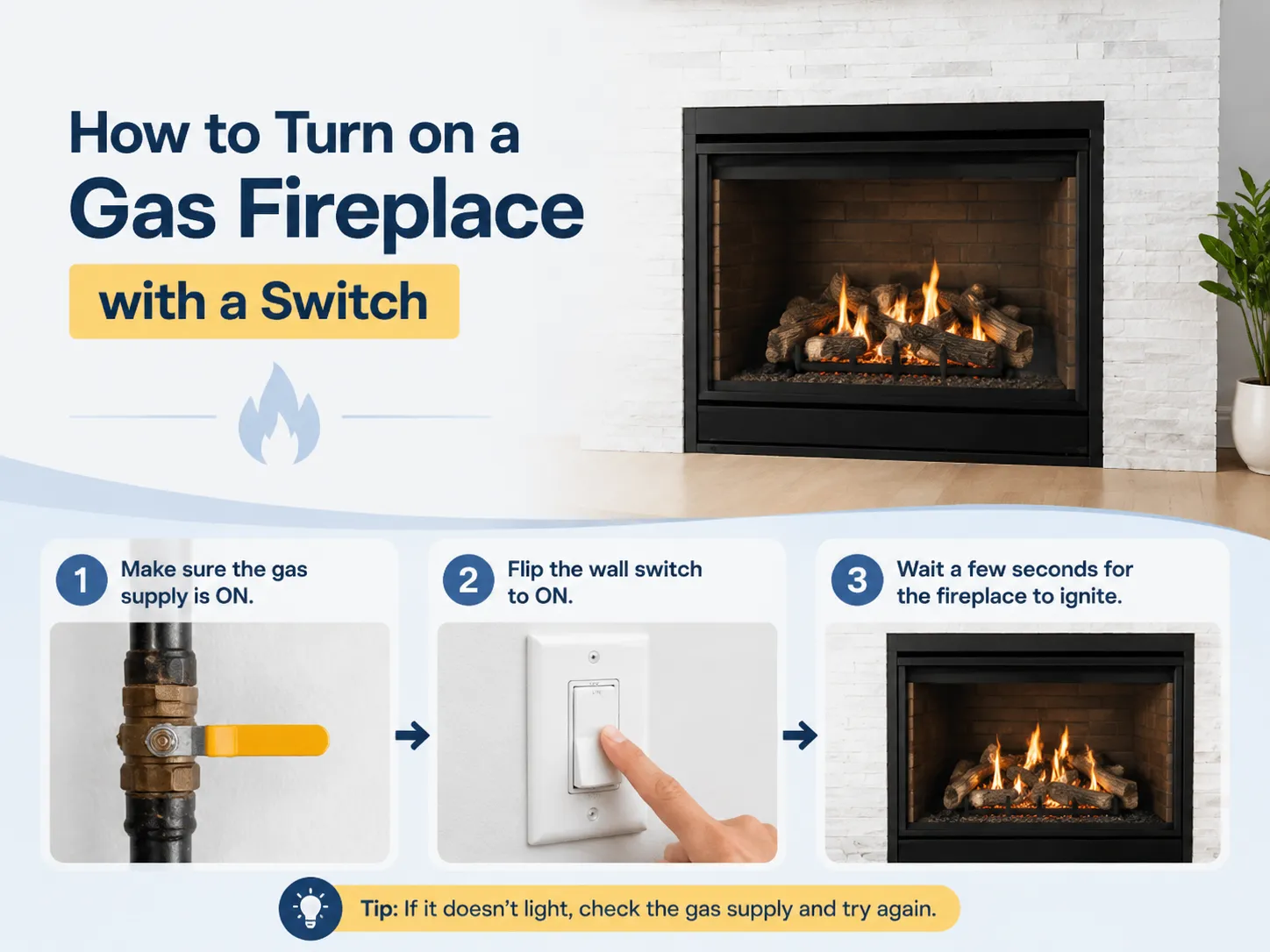 How to Turn on a
Gas Fireplace
with a Switch

1 Make sure the gas supply is ON.

2 Flip the wall switch to ON.

3 Wait a few seconds for the fireplace to ignite.

Tip: If it doesn't light, check the gas supply and try again.